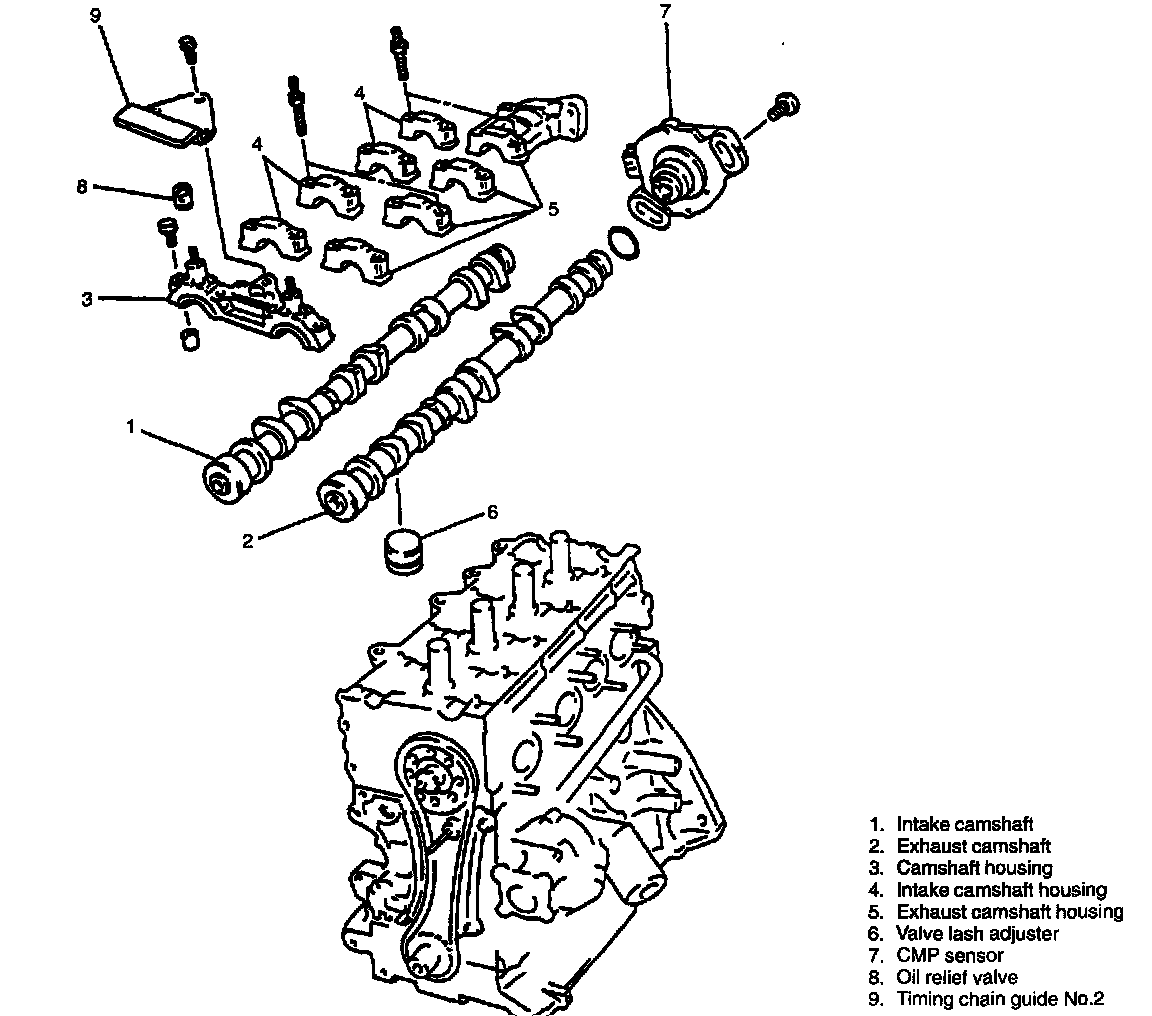 9
7
4
4
8
5
3
1
2
6

1. Intake camshaft
2. Exhaust camshaft
3. Camshaft housing
4. Intake camshaft housing
5. Exhaust camshaft housing
6. Valve lash adjuster
7. CMP sensor
8. Oil relief valve
9. Timing chain guide No.2