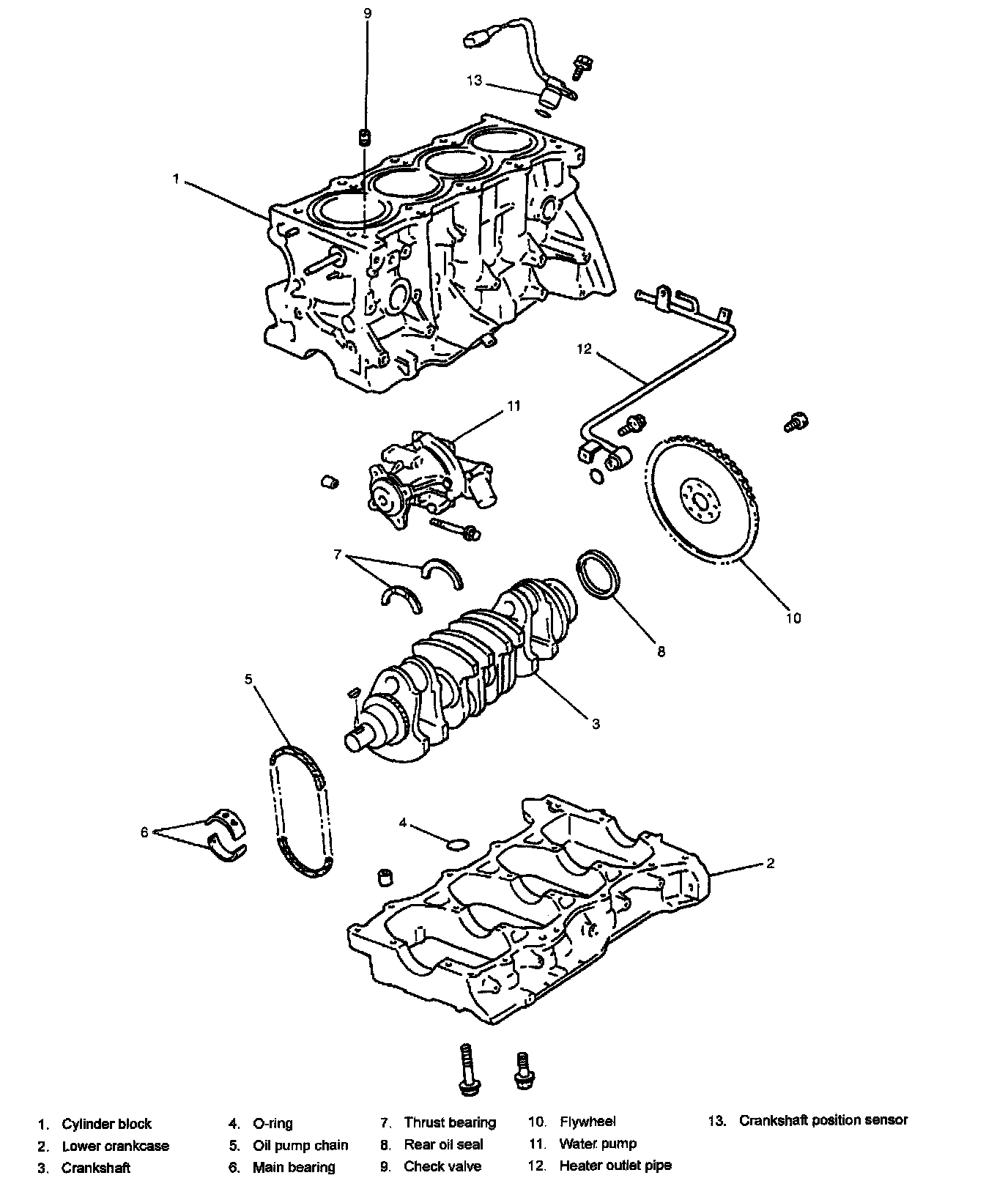 9
13
1
12
11
7
10
8
5
3
6
4
2

1. Cylinder block
2. Lower crankcase
3. Crankshaft
4. O-ring
5. Oil pump chain
6. Main bearing
7. Thrust bearing
8. Rear oil seal
9. Check valve
10. Flywheel
11. Water pump
12. Heater outlet pipe
13. Crankshaft position sensor