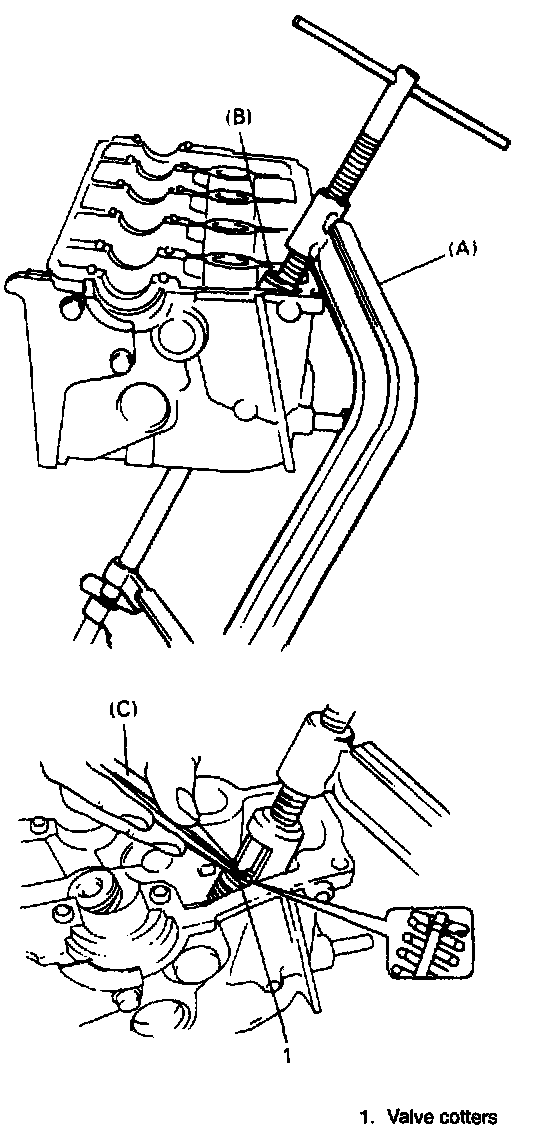 (B)

(A)

(C)

1

1. Valve cotters