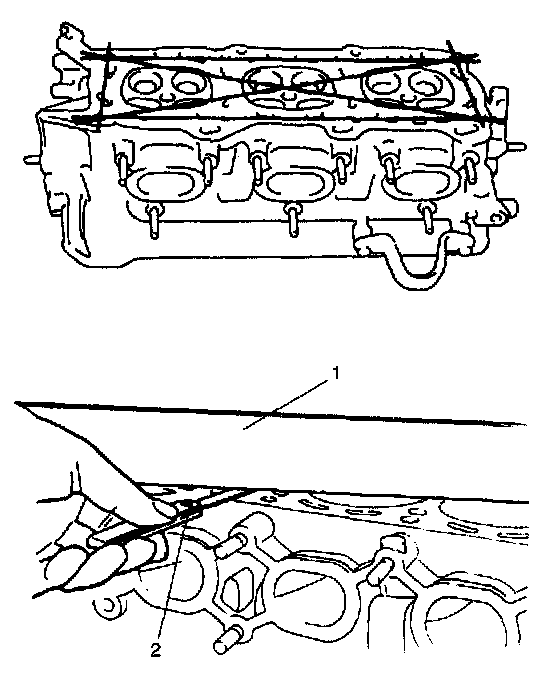 1

2