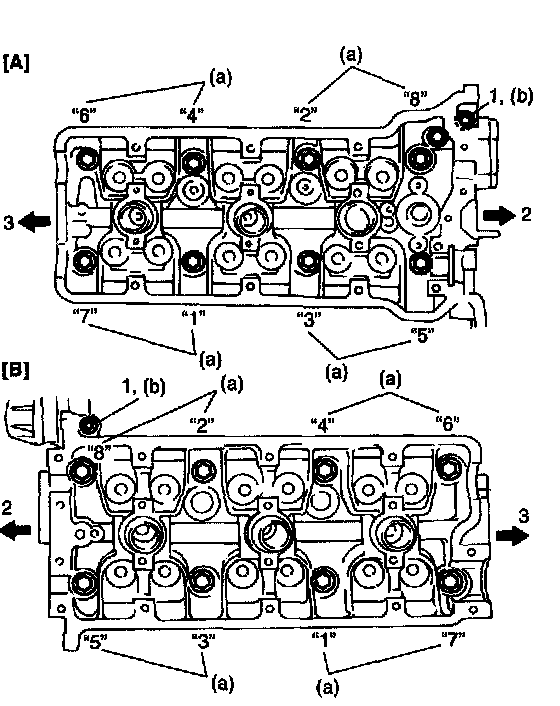 [A]

(a)

(a)

"6"

"4"

"2"

"8"

1, (b)

3

2

"7"

"1"

"3"

"5"

(a)

(a)

[B]

1, (b)

(a)

(a)

"8"

"2"

"4"

"6"

2

3

"5"

"3"

"1"

"7"

(a)

(a)