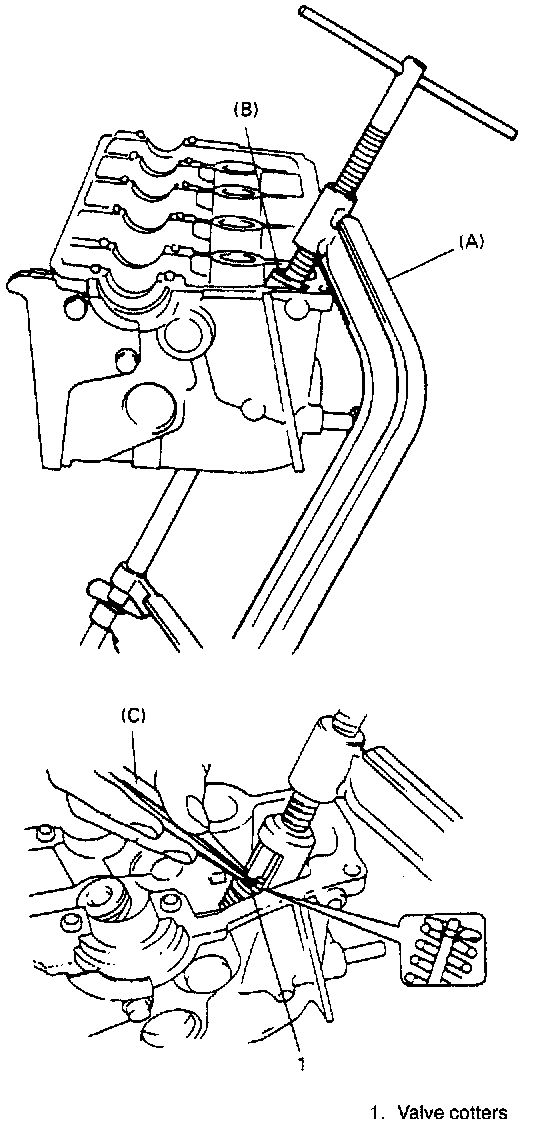 (B)
(A)
(C)
1
1. Valve cotters