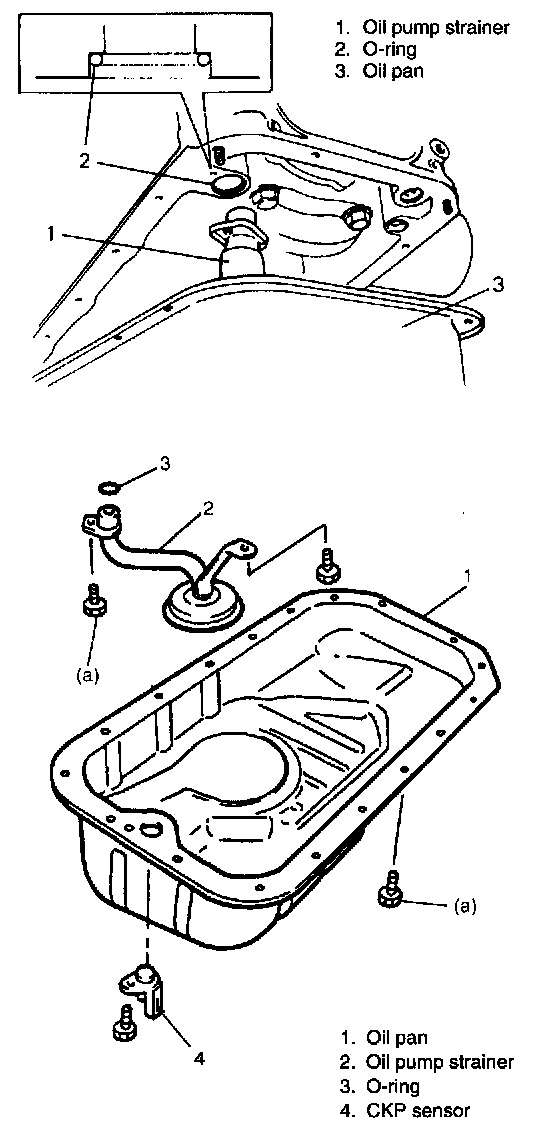 1. Oil pump strainer
2. O-ring
3. Oil pan

2

1

3

3

2

1

(a)

(a)

4

1. Oil pan
2. Oil pump strainer
3. O-ring
4. CKP sensor