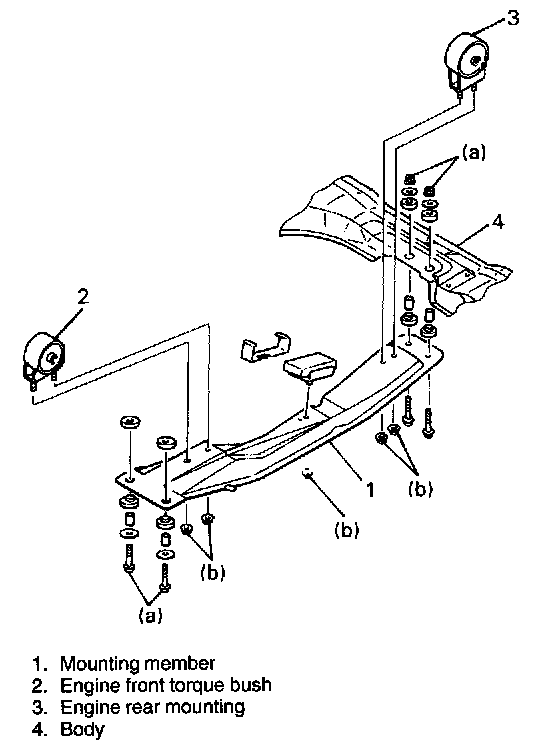 3
(a)
4
2
1
(b)
(b)
(b)
(a)

1. Mounting member
2. Engine front torque bush
3. Engine rear mounting
4. Body