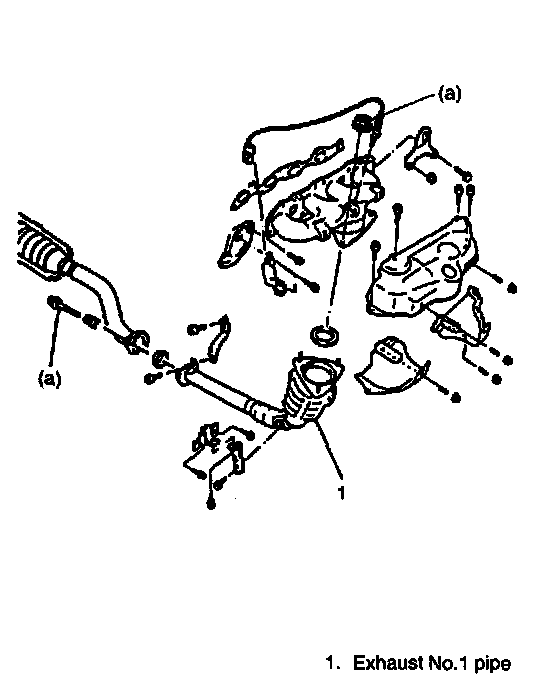 (a)

(a)

1

1. Exhaust No.1 pipe