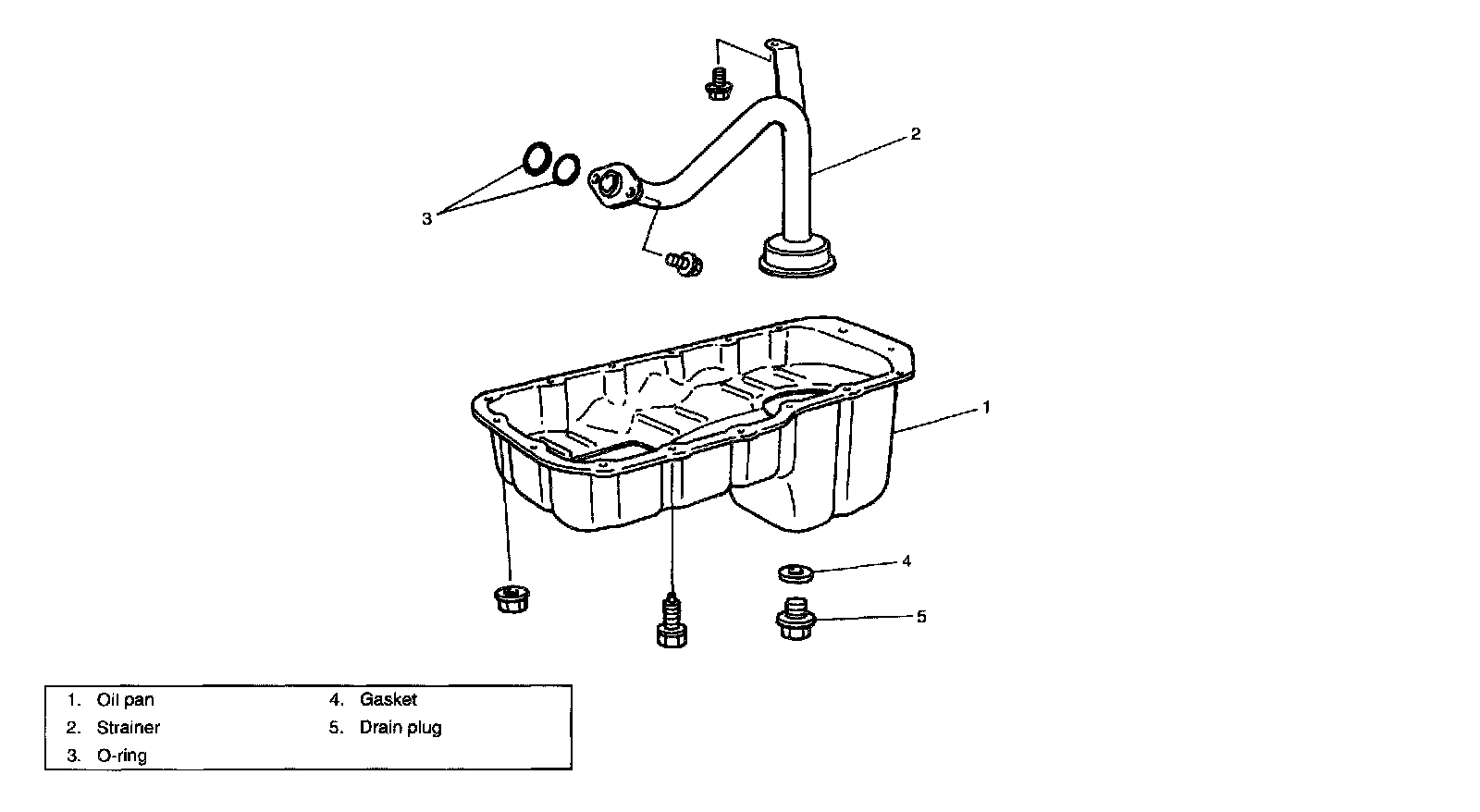 2

3

1

4

5

1. Oil pan
2. Strainer
3. O-ring
4. Gasket
5. Drain plug