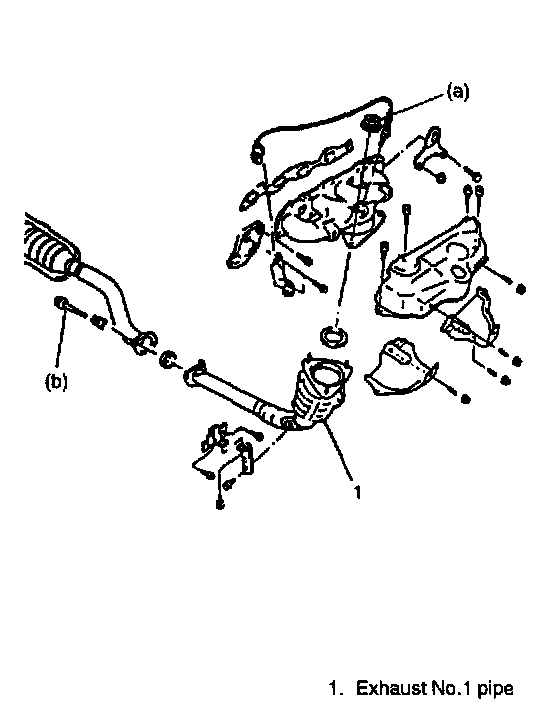 (a)

(b)

1

1. Exhaust No.1 pipe