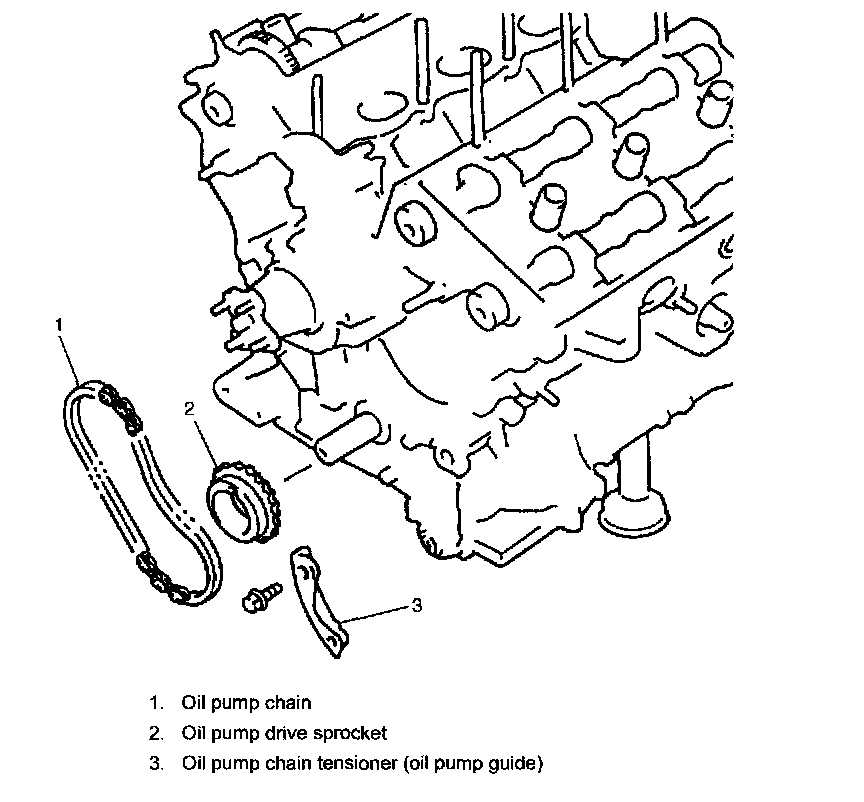 1

2

3

1. Oil pump chain
2. Oil pump drive sprocket
3. Oil pump chain tensioner (oil pump guide)