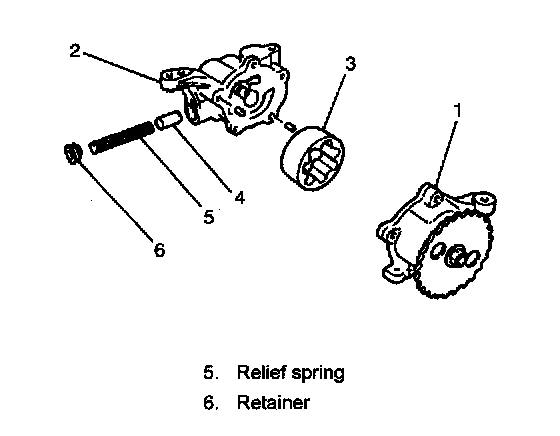 2
3
1
4
5
6

5. Relief spring
6. Retainer