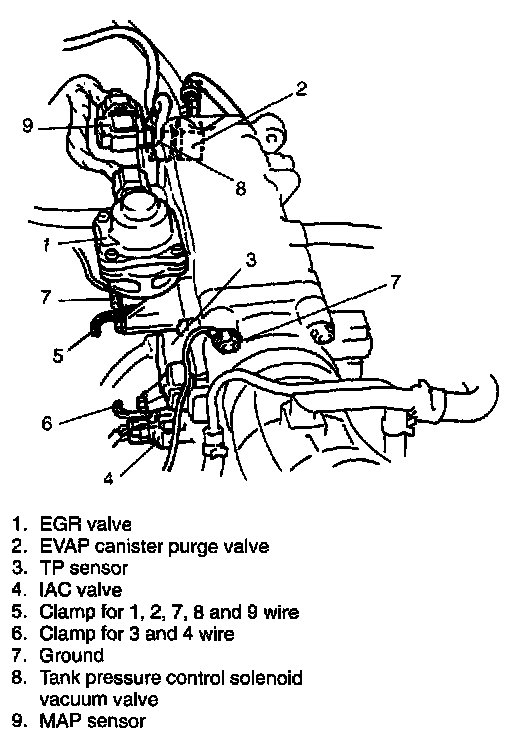 2
9
8
1
3
7
7
5
6
4

1. EGR valve
2. EVAP canister purge valve
3. TP sensor
4. IAC valve
5. Clamp for 1, 2, 7, 8 and 9 wire
6. Clamp for 3 and 4 wire
7. Ground
8. Tank pressure control solenoid vacuum valve
9. MAP sensor