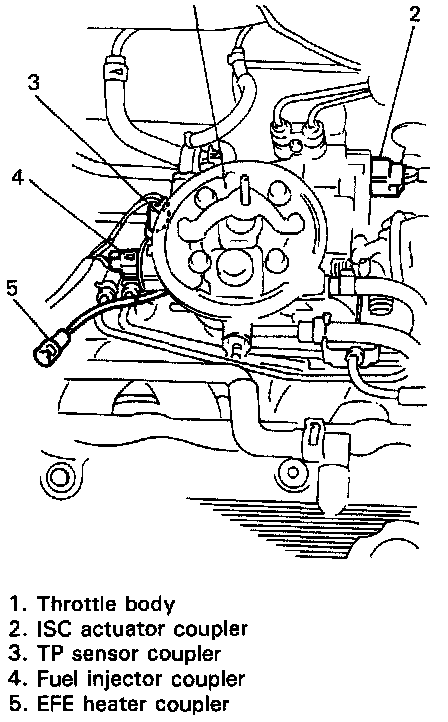 2
3
4
5

1. Throttle body
2. ISC actuator coupler
3. TP sensor coupler
4. Fuel injector coupler
5. EFE heater coupler