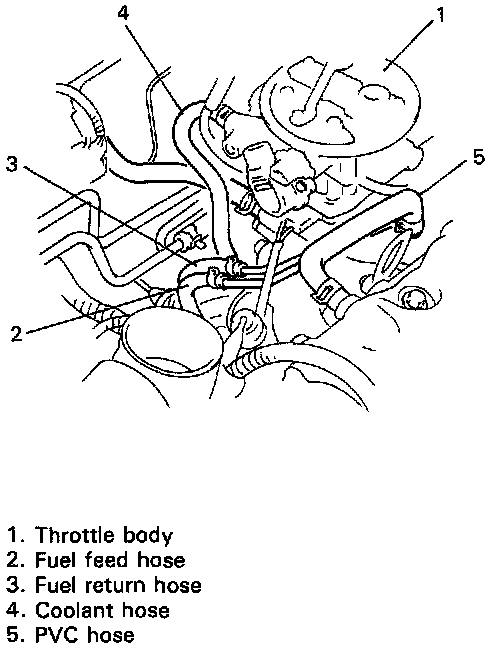 4
1
3
5
2

1. Throttle body
2. Fuel feed hose
3. Fuel return hose
4. Coolant hose
5. PVC hose