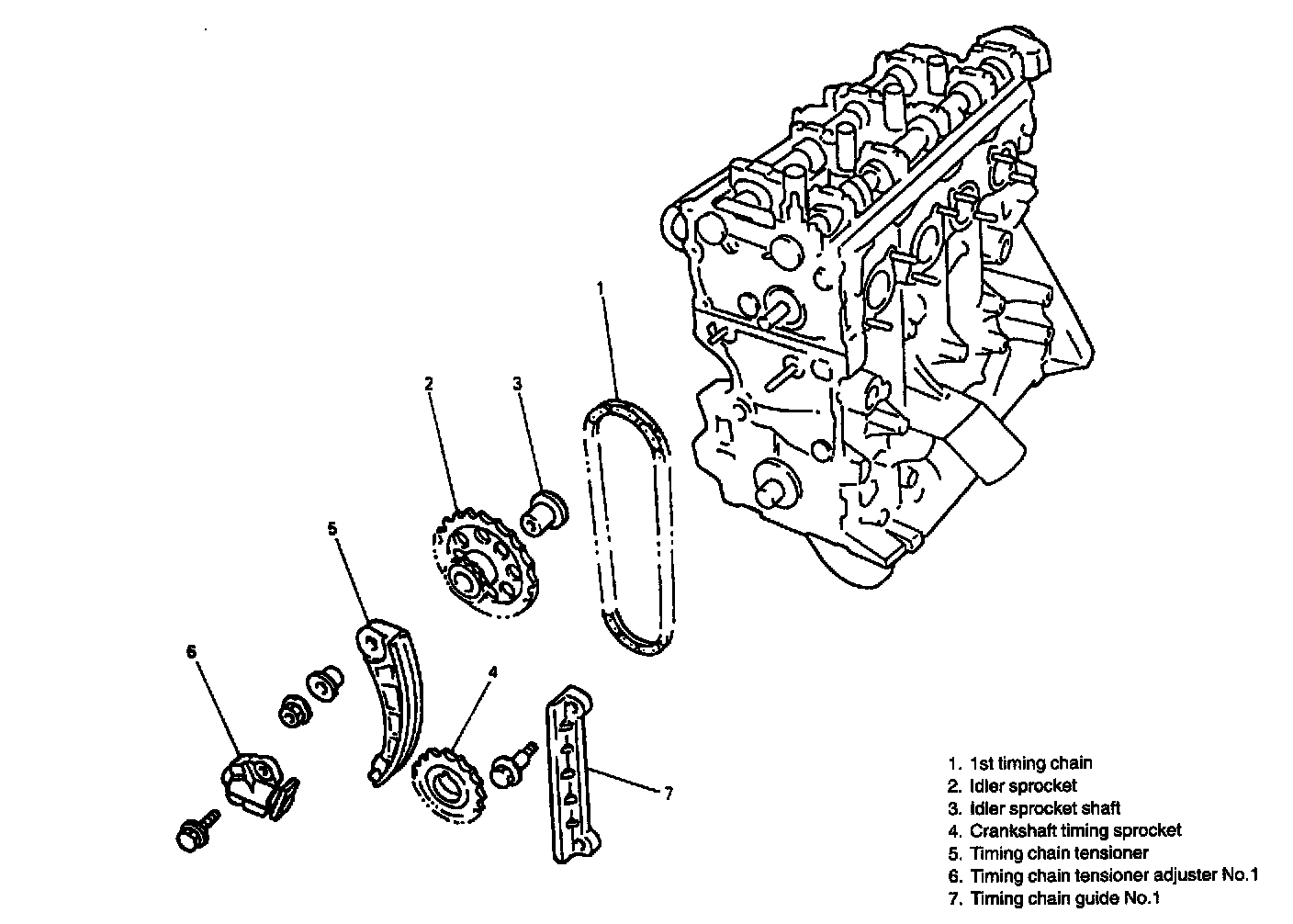 1
2
3
5
6
4
7

1. 1st timing chain
2. Idler sprocket
3. Idler sprocket shaft
4. Crankshaft timing sprocket
5. Timing chain tensioner
6. Timing chain tensioner adjuster No.1
7. Timing chain guide No.1