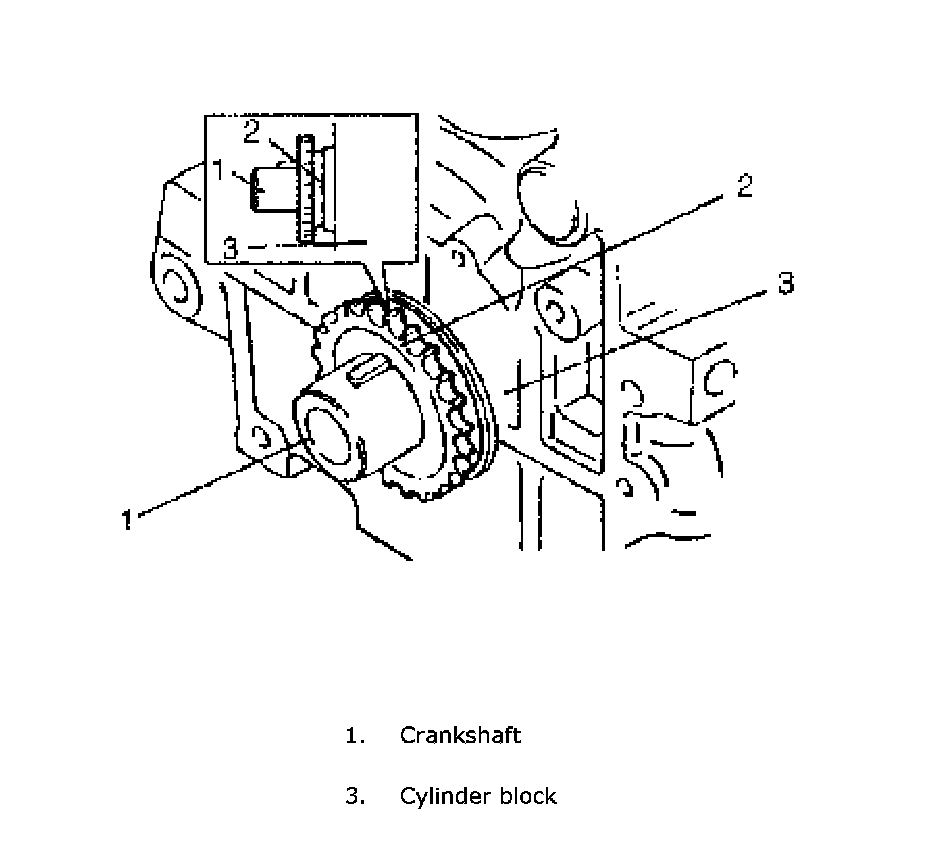 2
1
3
2
3
1

1. Crankshaft

3. Cylinder block