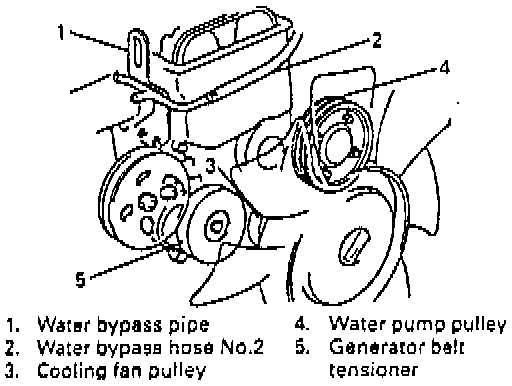 1
2
4
3
5

1. Water bypass pipe
2. Water bypass hose No.2
3. Cooling fan pulley

4. Water pump pulley
5. Generator belt tensioner