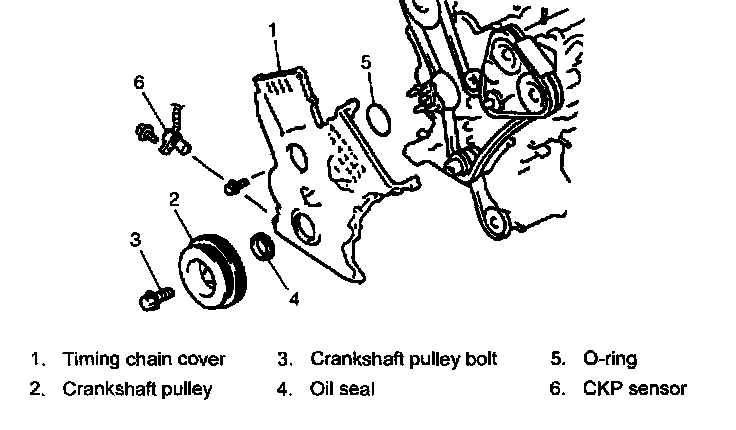 1
5
6
2
3
4

1. Timing chain cover
2. Crankshaft pulley

3. Crankshaft pulley bolt
4. Oil seal

5. O-ring
6. CKP sensor