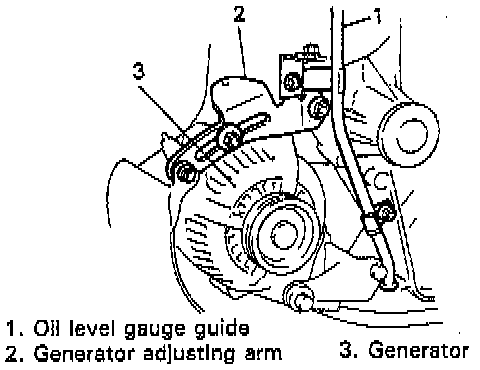 2
1
3

1. Oil level gauge guide
2. Generator adjusting arm
3. Generator