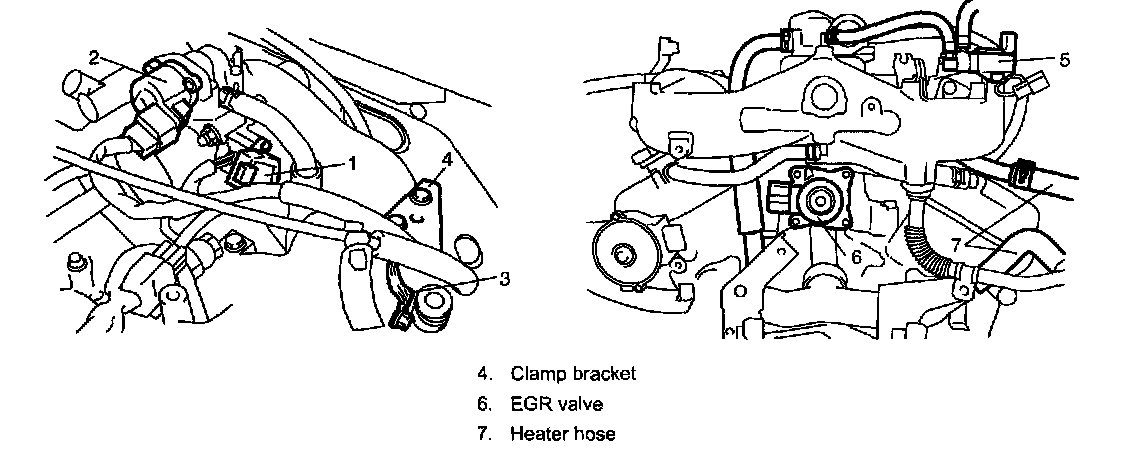 2

1

4

3

5

6

7

4. Clamp bracket
6. EGR valve
7. Heater hose