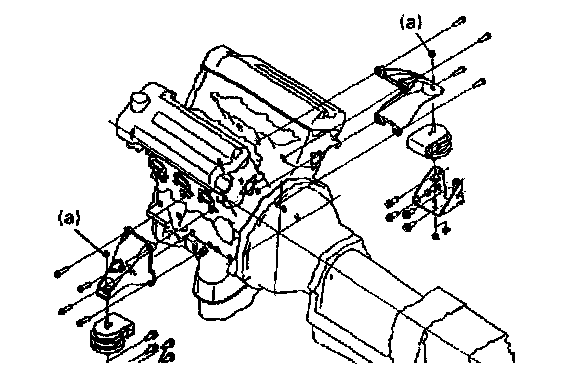 (a)

(a)