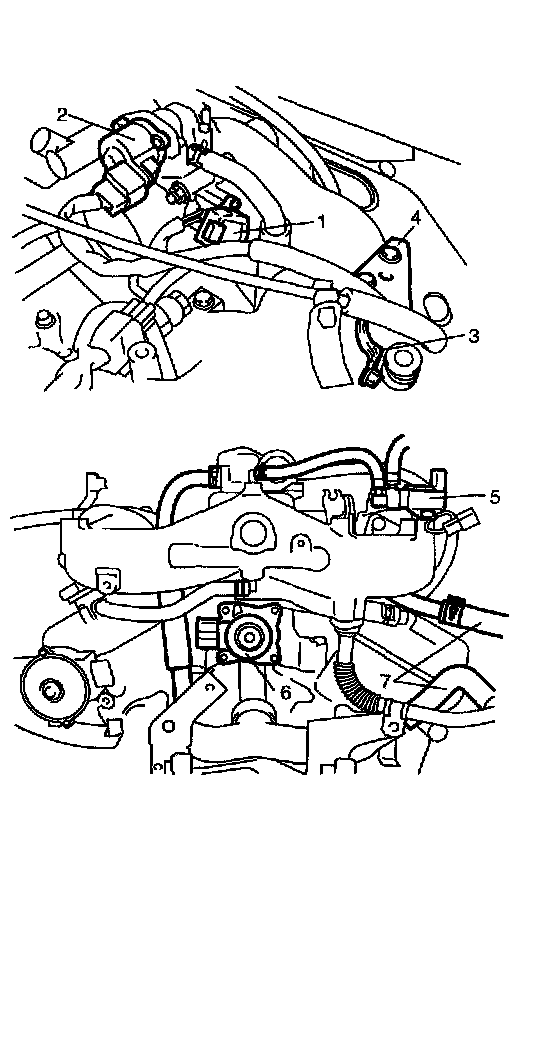 2
1
4
3
5
6
7