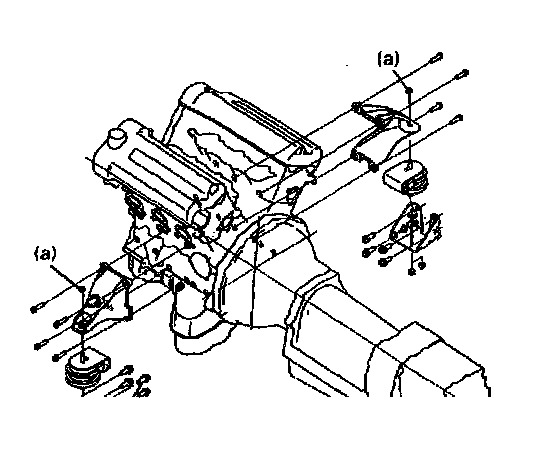 (a)

(a)