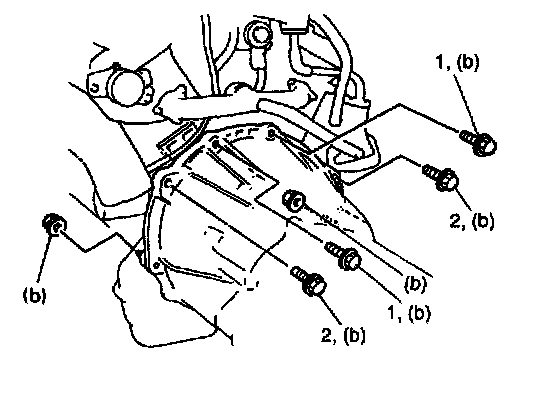 1, (b)

2, (b)

(b)

(b)

1, (b)

2, (b)