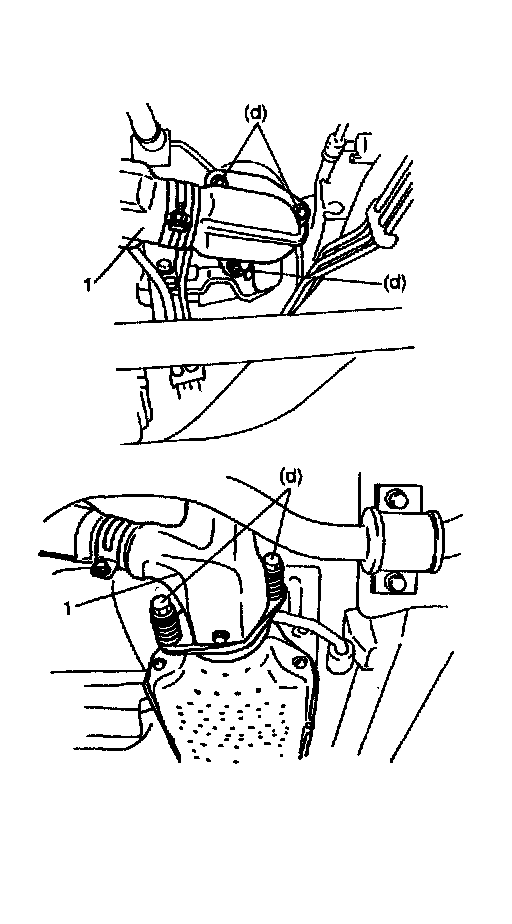 (d)
1
(d)

(d)
1