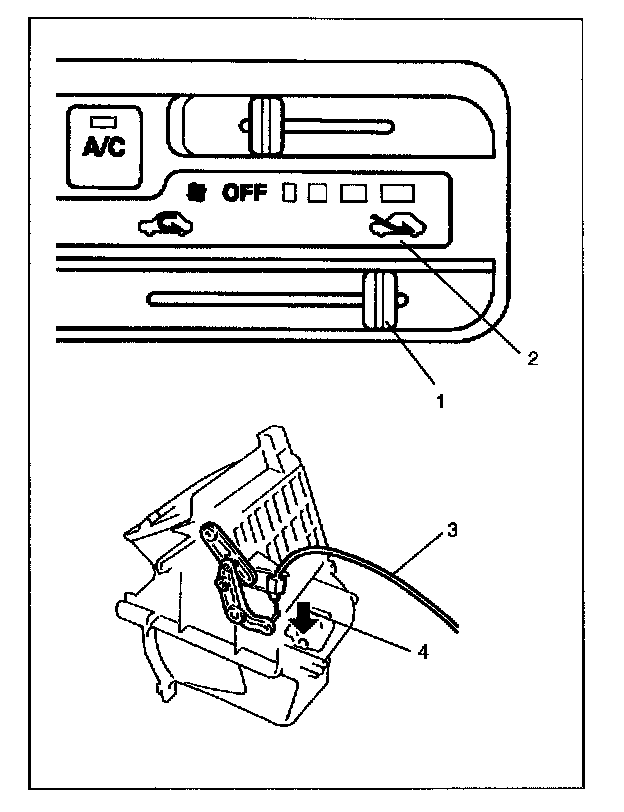 A/C

OFF

2

1

3

4