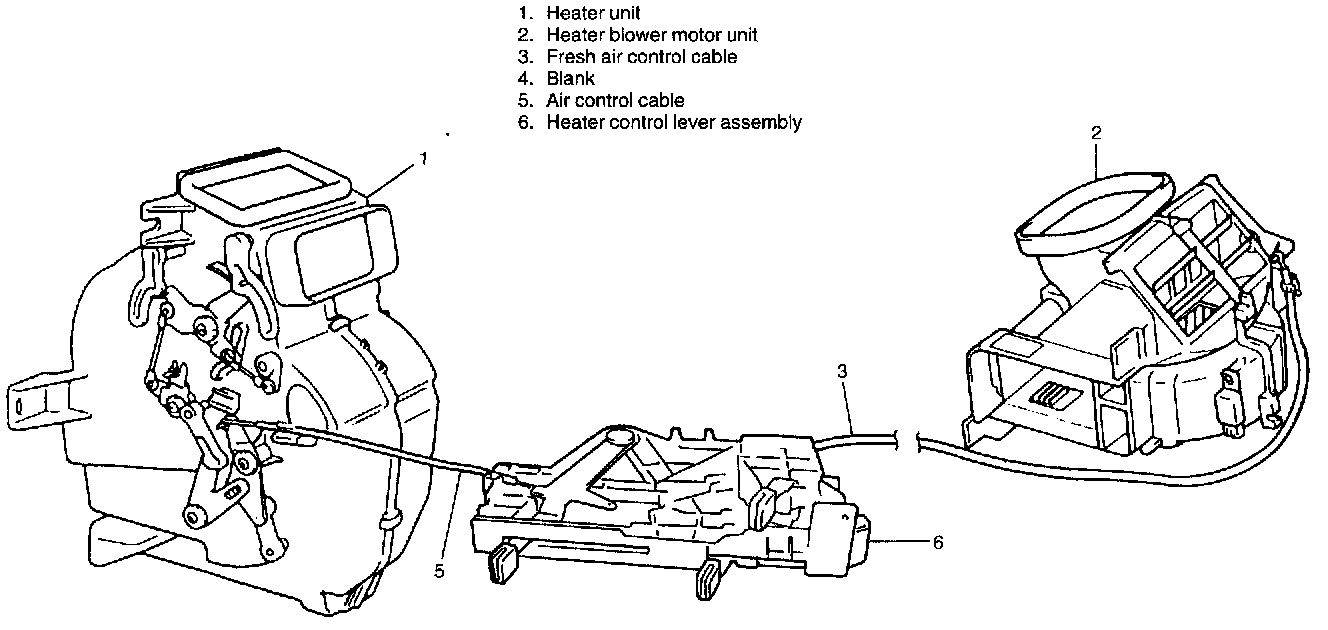 1. Heater unit
2. Heater blower motor unit
3. Fresh air control cable
4. Blank
5. Air control cable
6. Heater control lever assembly

1

2

3

5

6