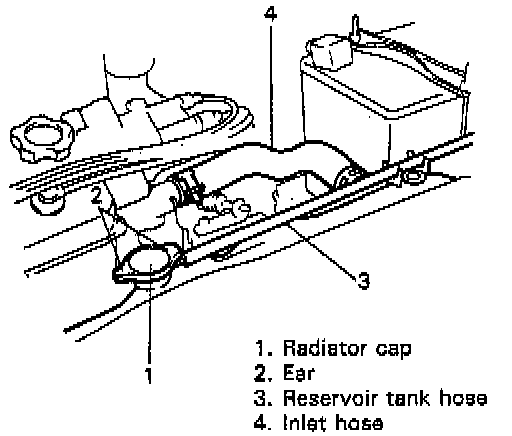 4

2

3

1

1. Radiator cap
2. Ear
3. Reservoir tank hose
4. Inlet hose