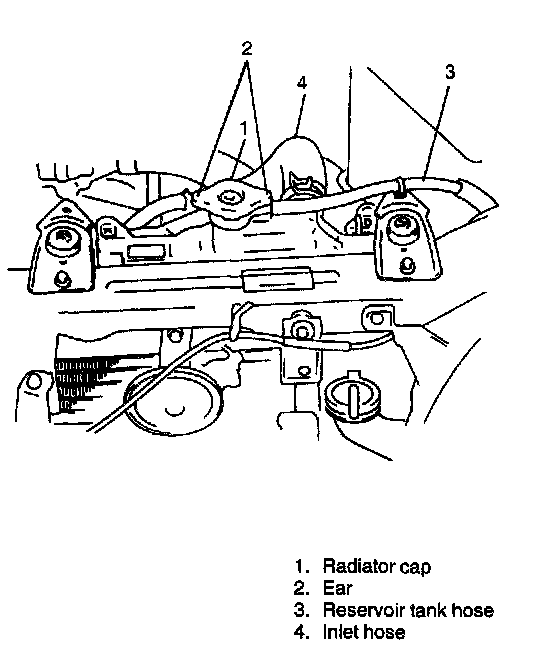 2
4
3
1

1. Radiator cap
2. Ear
3. Reservoir tank hose
4. Inlet hose