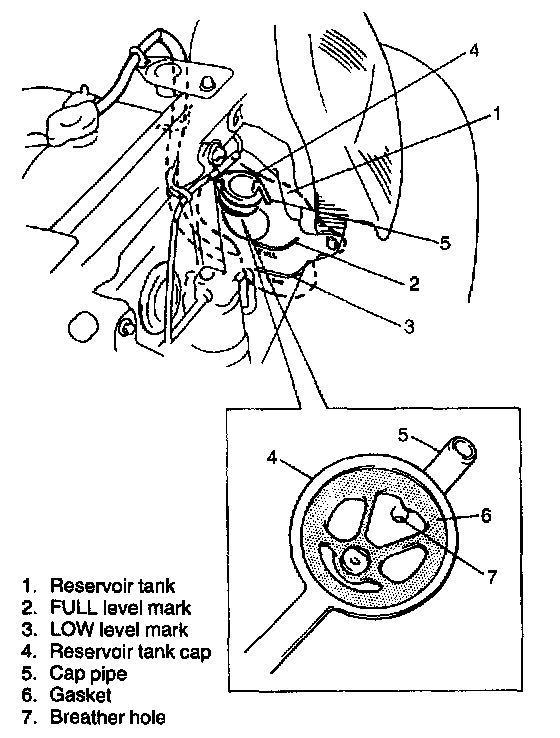 4
1
5
2
3
5
4
6
7

1. Reservoir tank
2. FULL level mark
3. LOW level mark
4. Reservoir tank cap
5. Cap pipe
6. Gasket
7. Breather hole