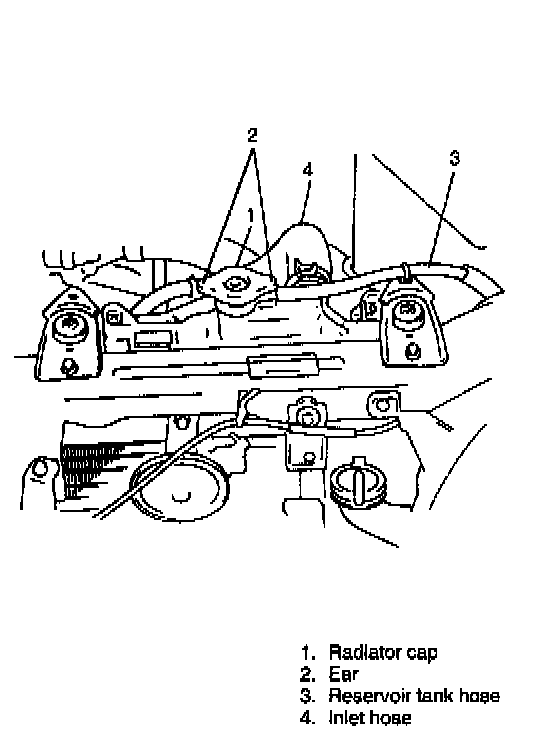 2
4
3
1

1. Radiator cap
2. Ear
3. Reservoir tank hose
4. Inlet hose