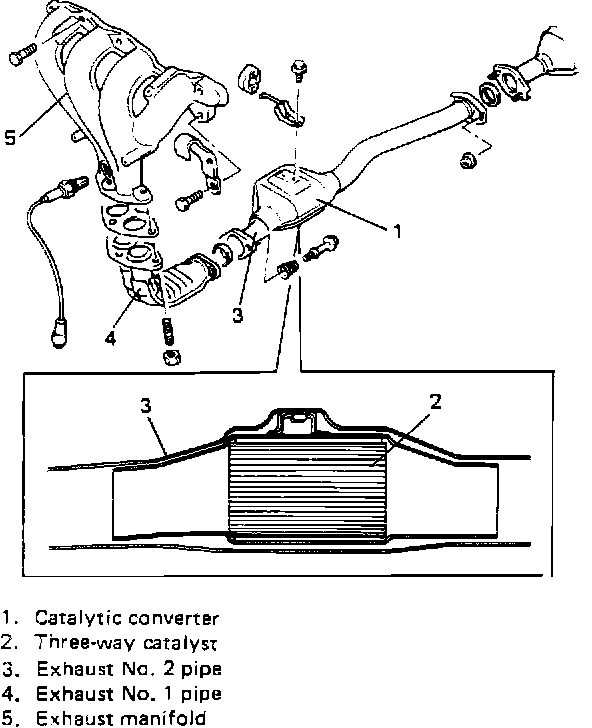 5
1
3
4
3
2

1. Catalytic converter
2. Three-way catalyst
3. Exhaust No. 2 pipe
4. Exhaust No. 1 pipe
5. Exhaust manifold