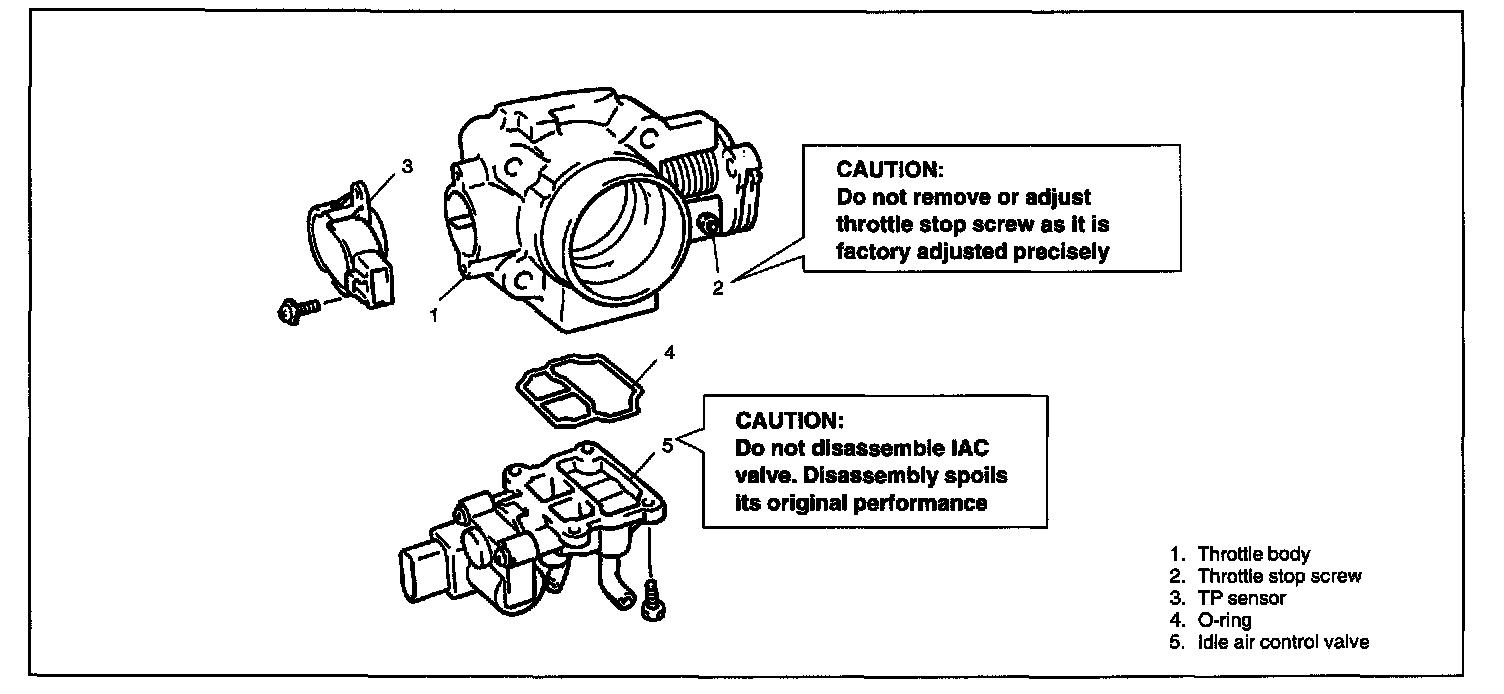 3

1

2

CAUTION:
Do not remove or adjust throttle stop screw as it is factory adjusted precisely

4

5

CAUTION:
Do not disassemble IAC valve. Disassembly spoils its original performance

1. Throttle body
2. Throttle stop screw
3. TP sensor
4. O-ring
5. Idle air control valve