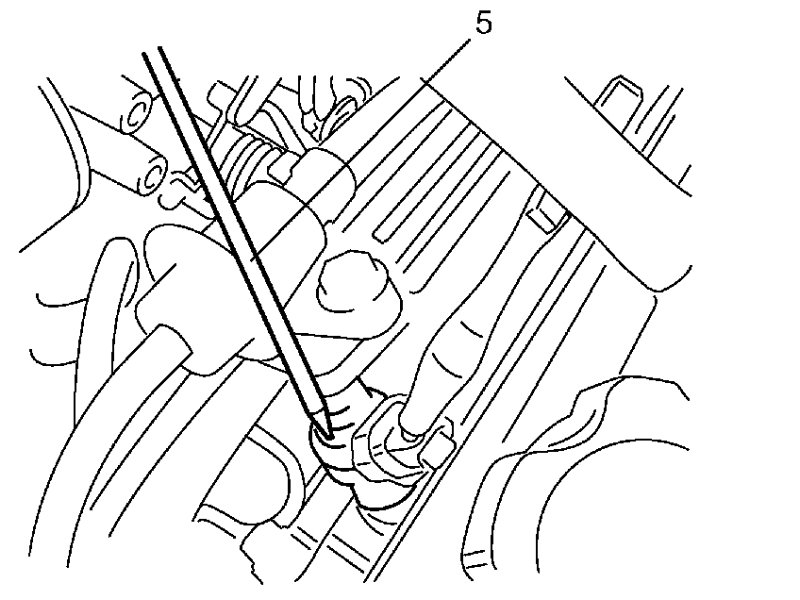 5