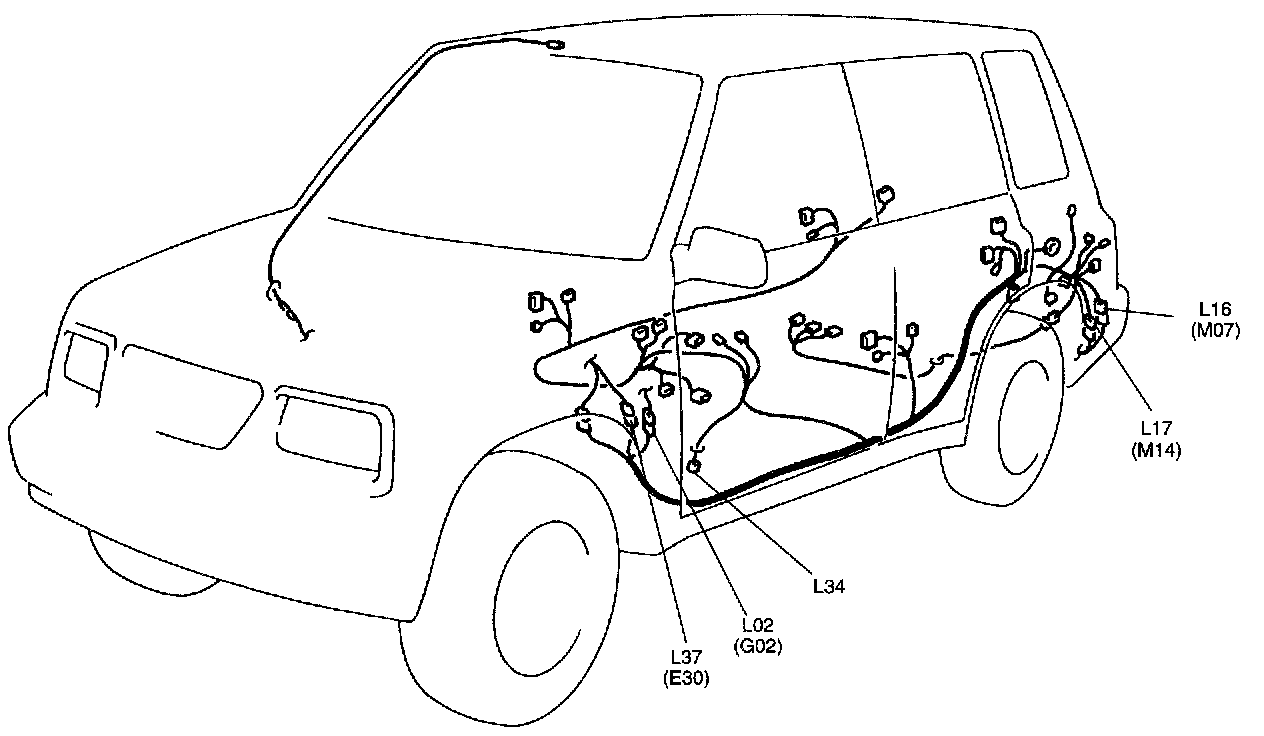 L16
(M07)

L17
(M14)

L34

L02
(G02)

L37
(E30)