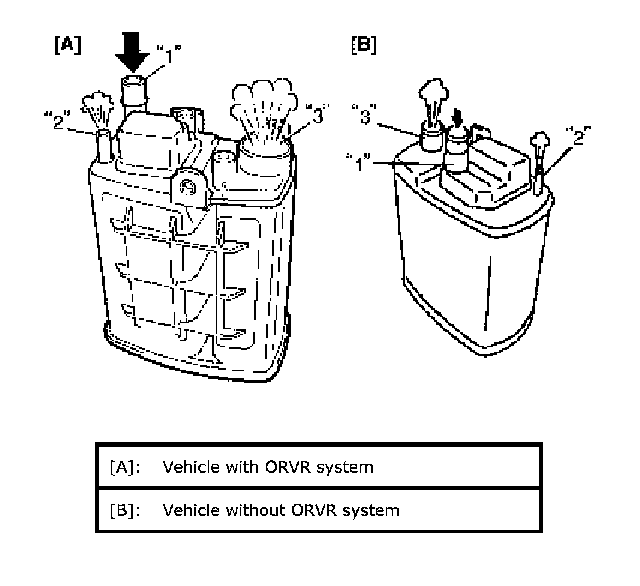 [A]

"1"

"2"

"3"

[B]

"3"

"1"

"2"

| [A]: | Vehicle with ORVR system |
|---|---|
| [B]: | Vehicle without ORVR system |