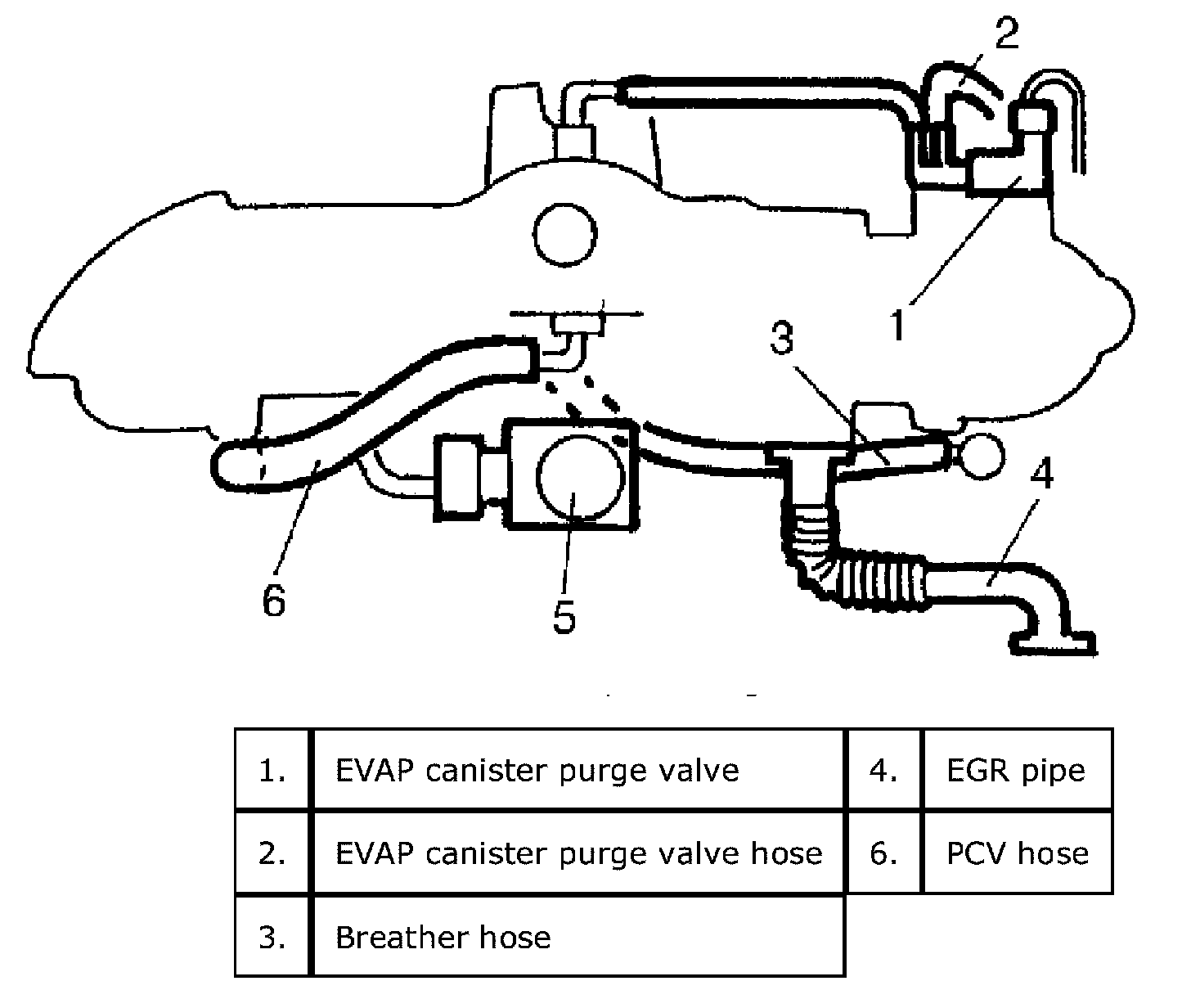 2

1

3

4

6

5

| 1. | EVAP canister purge valve | 4. | EGR pipe |
|---|---|---|---|
| 2. | EVAP canister purge valve hose | 6. | PCV hose |
| 3. | Breather hose | | |