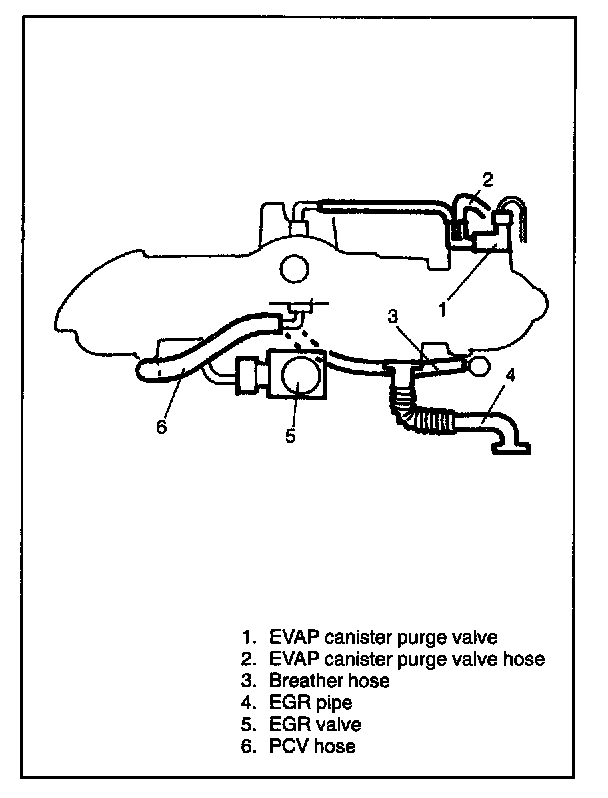 2

1

3

4

6

5

1. EVAP canister purge valve
2. EVAP canister purge valve hose
3. Breather hose
4. EGR pipe
5. EGR valve
6. PCV hose