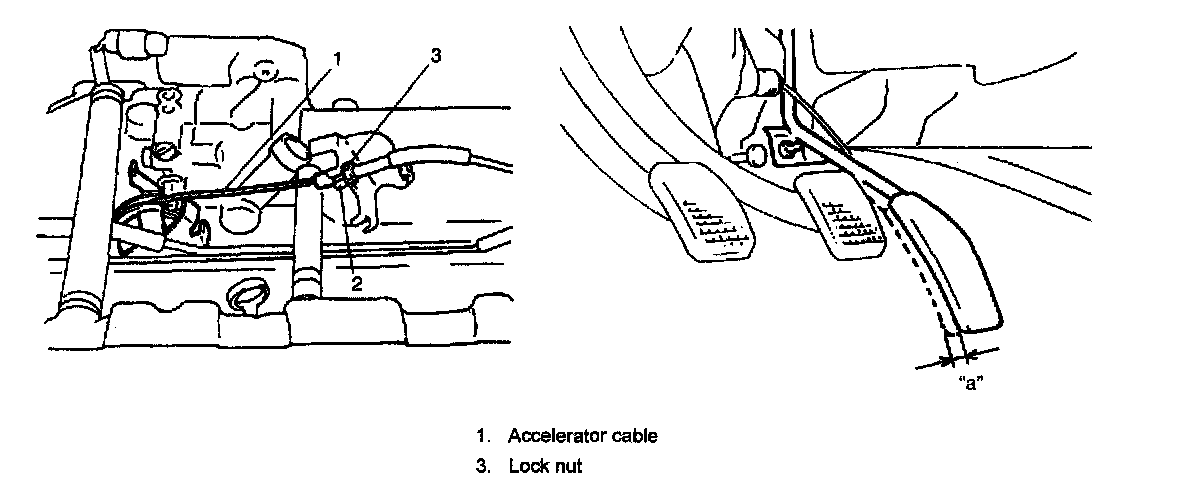 1
3
2
"a"

1. Accelerator cable
3. Lock nut