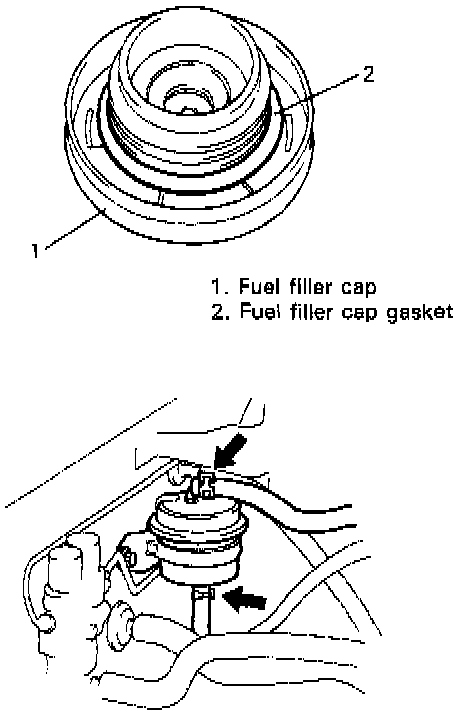 2

1

1. Fuel filler cap
2. Fuel filler cap gasket