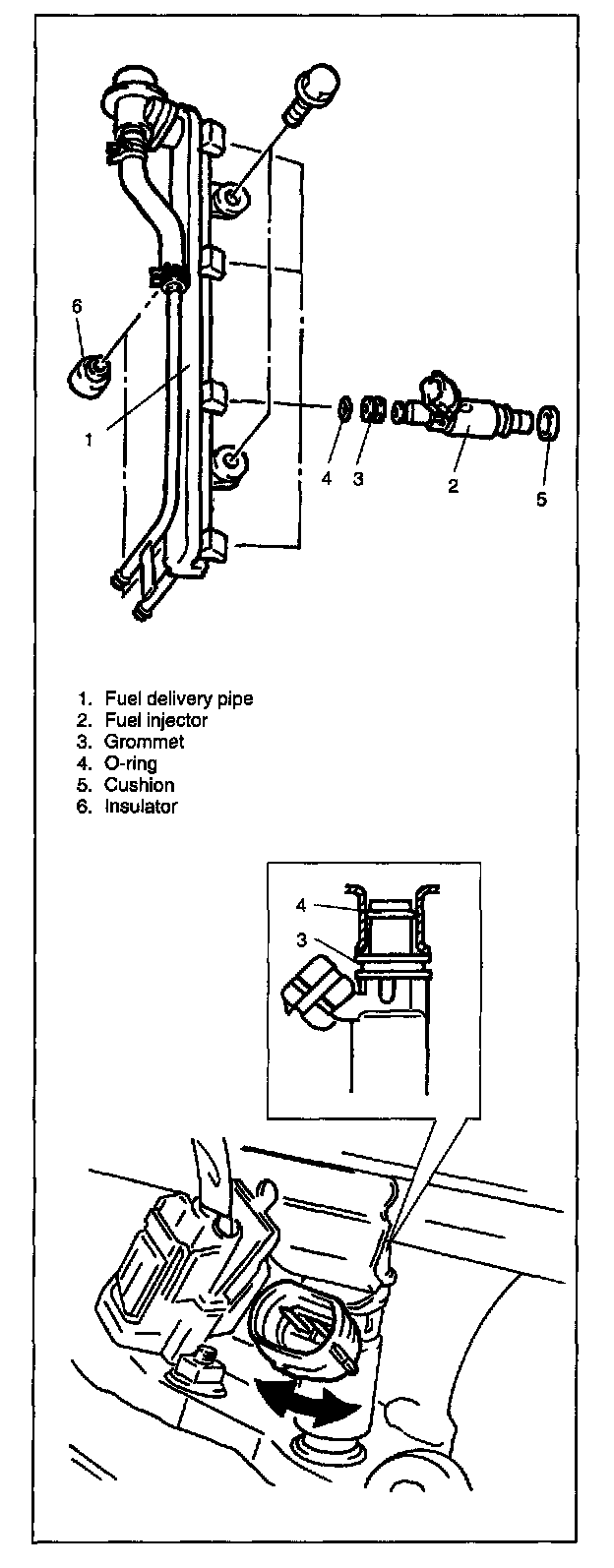 6

1

4 3 2 5

1. Fuel delivery pipe
2. Fuel injector
3. Grommet
4. O-ring
5. Cushion
6. Insulator

4

3