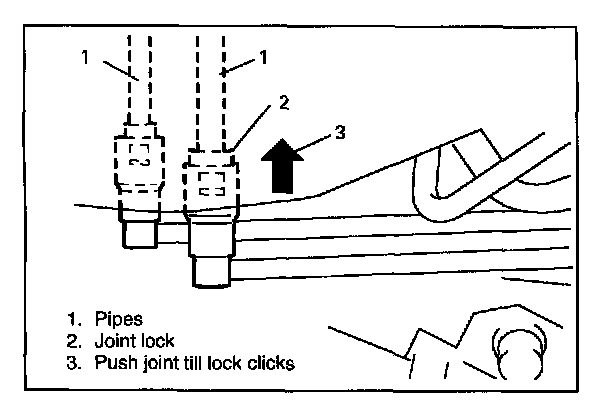 1
1
2
3

1. Pipes
2. Joint lock
3. Push joint till lock clicks