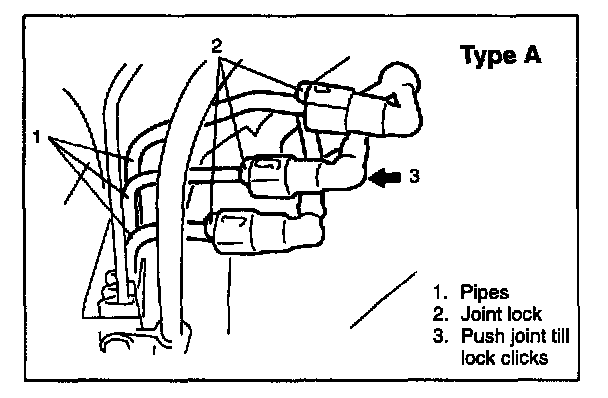 Type A

2

1

3

1. Pipes
2. Joint lock
3. Push joint till lock clicks