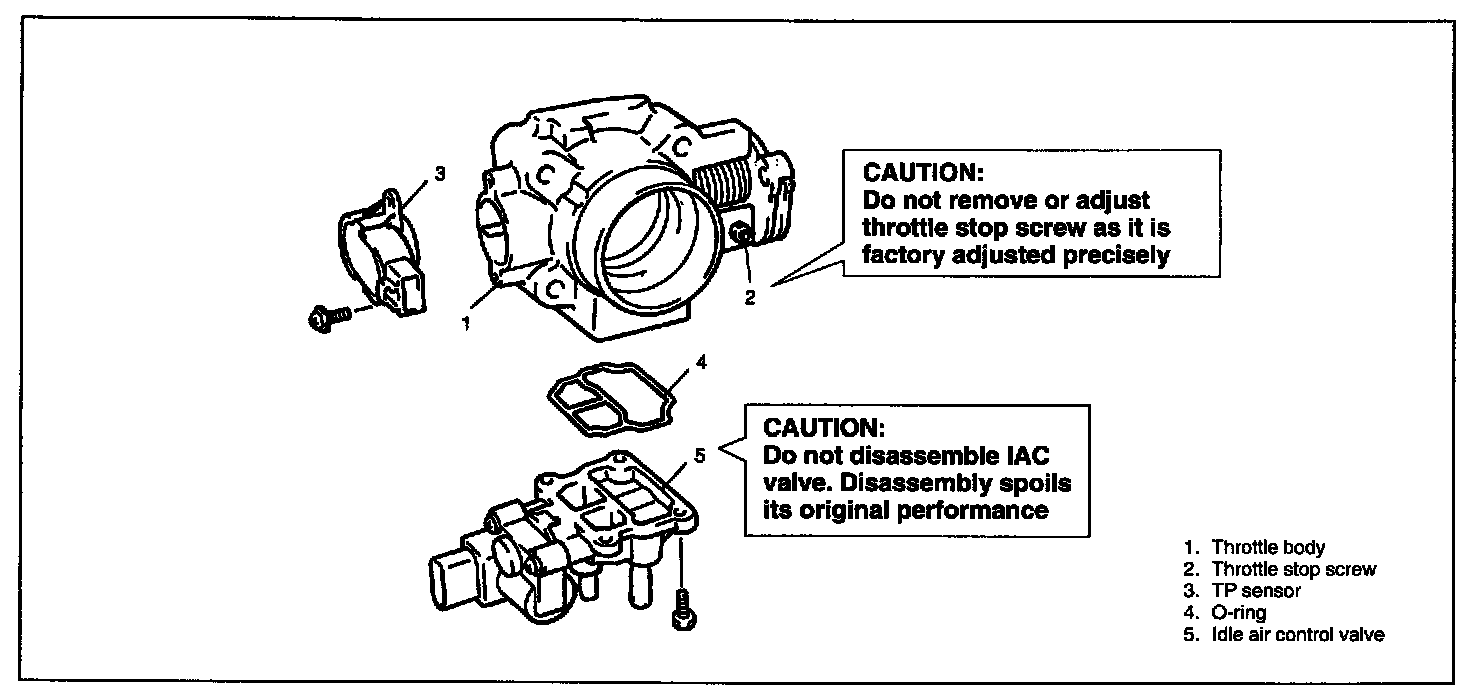 3

1

2

CAUTION:
Do not remove or adjust throttle stop screw as it is factory adjusted precisely

4

5

CAUTION:
Do not disassemble IAC valve. Disassembly spoils its original performance

1. Throttle body
2. Throttle stop screw
3. TP sensor
4. O-ring
5. Idle air control valve