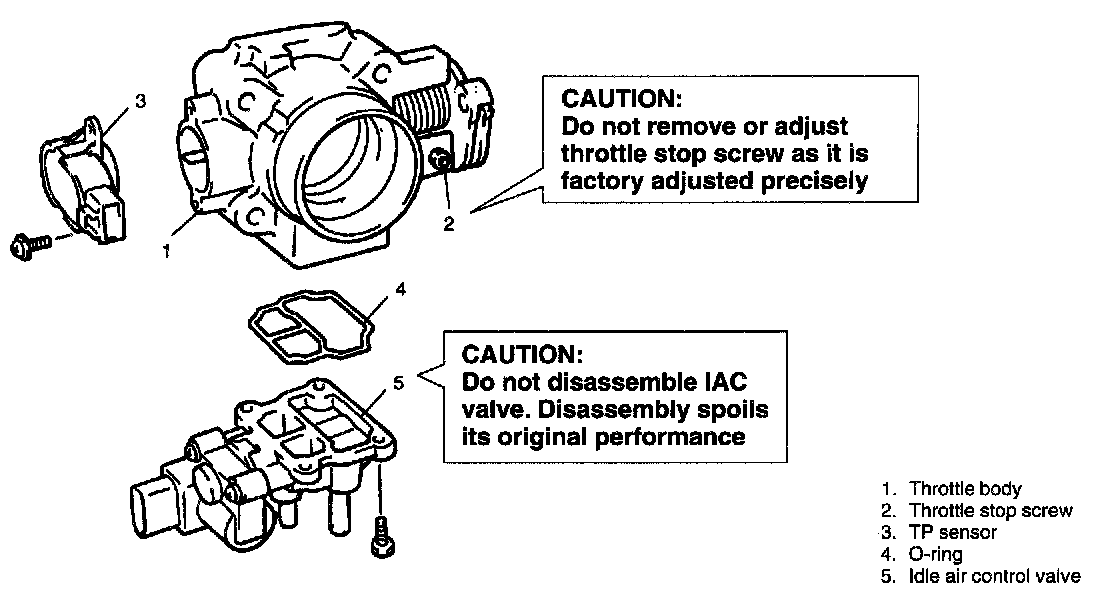 3

1

2

CAUTION:
Do not remove or adjust throttle stop screw as it is factory adjusted precisely

4

5

CAUTION:
Do not disassemble IAC valve. Disassembly spoils its original performance

1. Throttle body
2. Throttle stop screw
3. TP sensor
4. O-ring
5. Idle air control valve