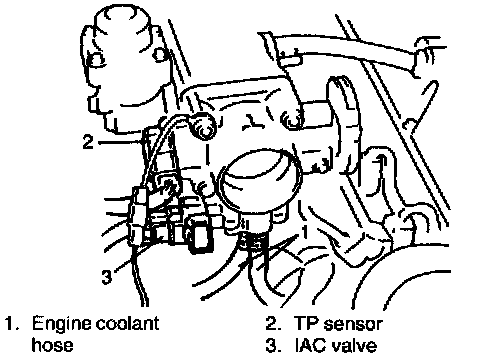 2

1

3

1. Engine coolant hose

2. TP sensor
3. IAC valve