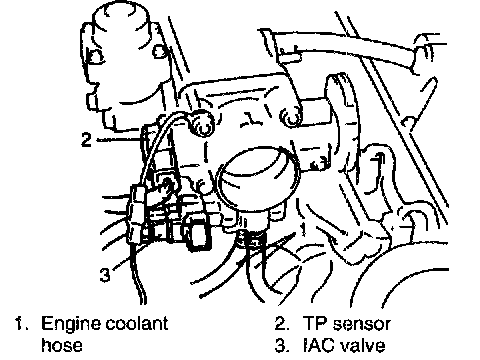 2

1

3

1. Engine coolant hose

2. TP sensor
3. IAC valve