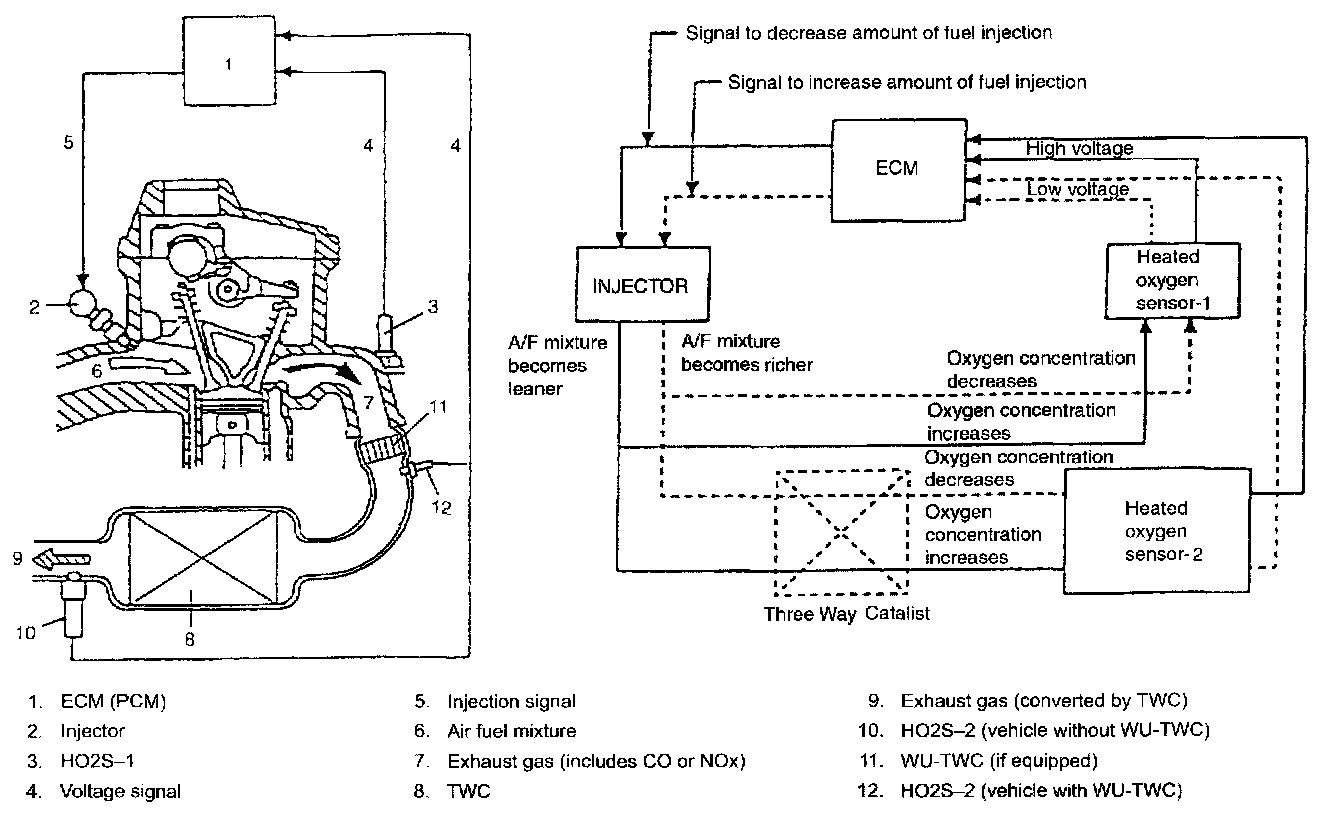 1

5

4

4

2

3

6

7

11

12

9

10

8

Signal to decrease amount of fuel injection

Signal to increase amount of fuel injection

ECM

High voltage

Low voltage

INJECTOR

Heated oxygen sensor-1

A/F mixture becomes leaner

A/F mixture becomes richer

Oxygen concentration decreases

Oxygen concentration increases

Oxygen concentration decreases

Oxygen concentration increases

Heated oxygen sensor-2

Three Way Catalist

1. ECM (PCM)
2. Injector
3. HO2S–1
4. Voltage signal

5. Injection signal
6. Air fuel mixture
7. Exhaust gas (includes CO or NOx)
8. TWC

9. Exhaust gas (converted by TWC)
10. HO2S–2 (vehicle without WU-TWC)
11. WU-TWC (if equipped)
12. HO2S–2 (vehicle with WU-TWC)